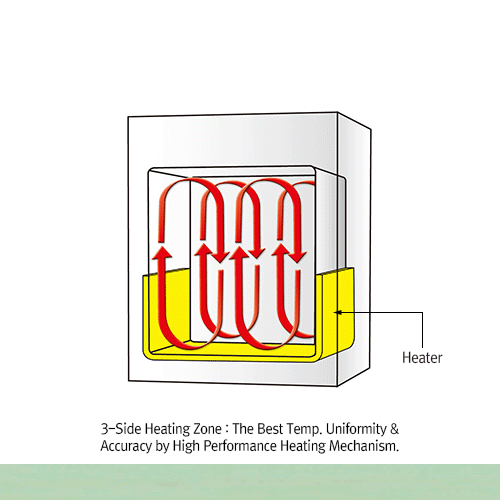 Heater

3-Side Heating Zone : The Best Temp. Uniformity & Accuracy by High Performance Heating Mechanism.